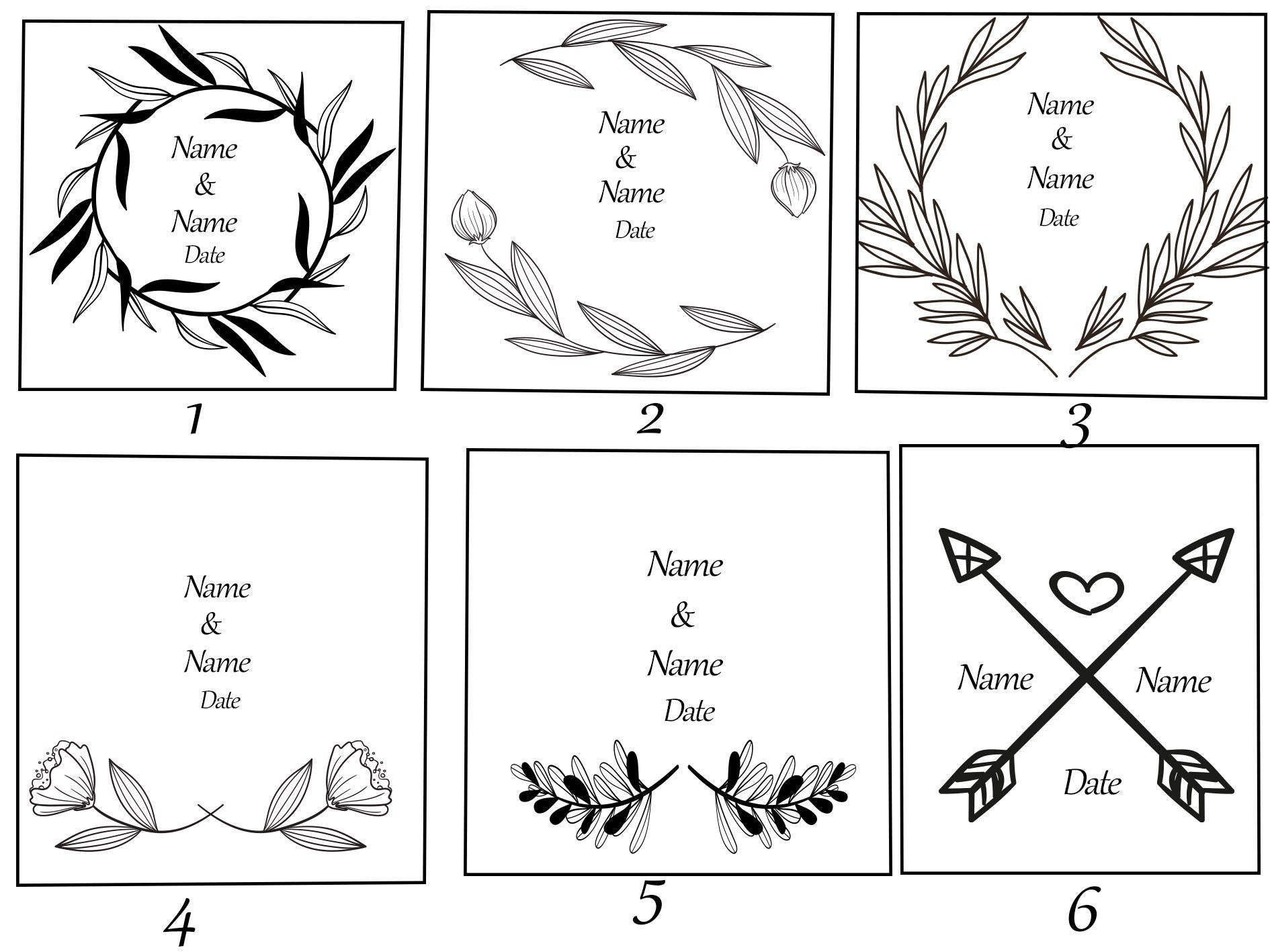 Name
&
Name
Date

1

Name
&
Name
Date

2

Name
&
Name
Date

3

Name
&
Name
Date

4

Name
&
Name
Date

5

Name

Name

Date

6